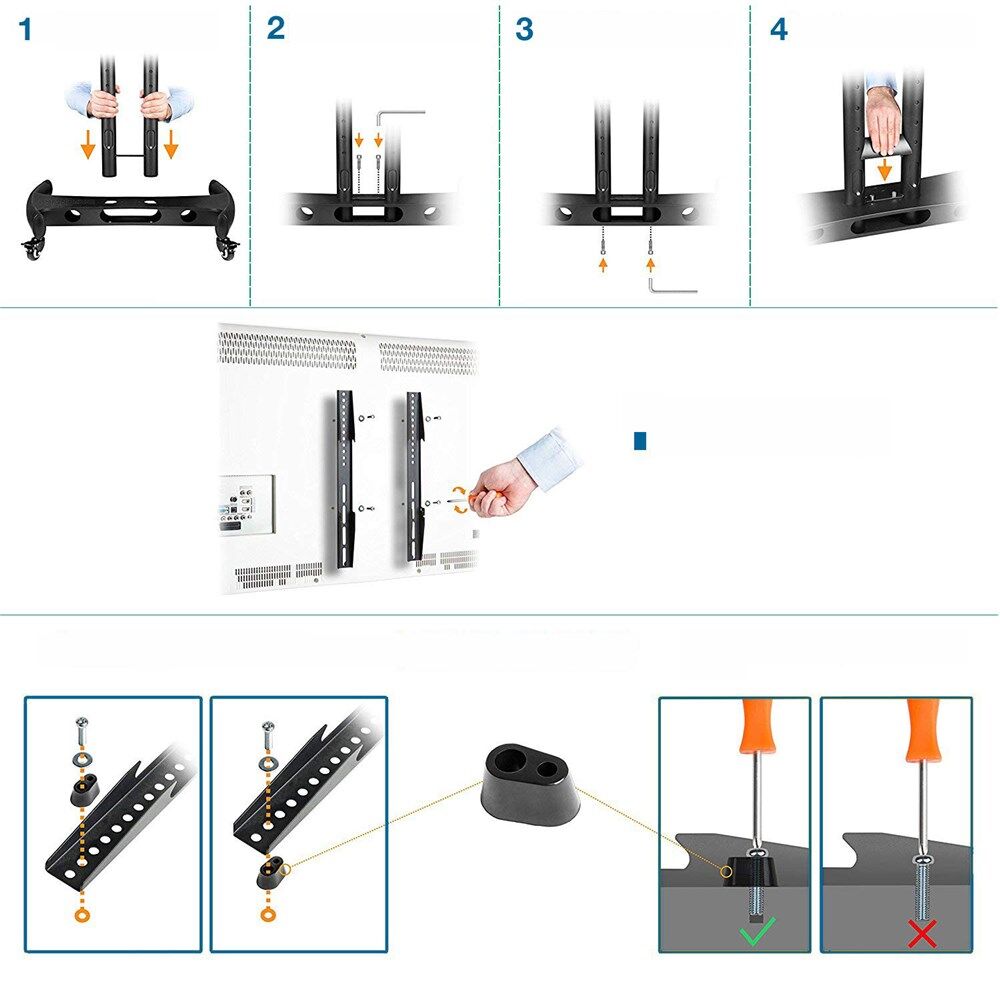 1

2

3

4